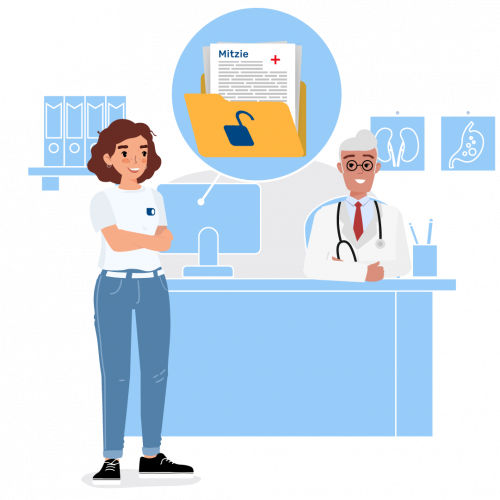 Mitzie